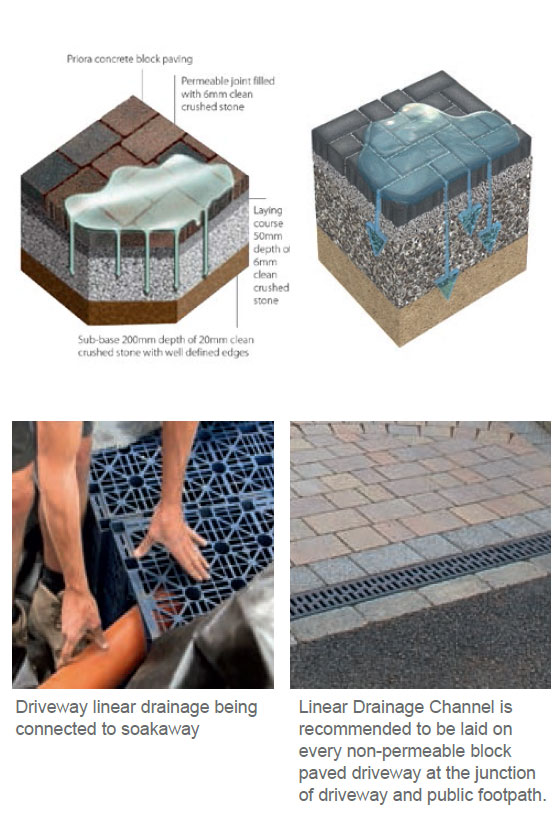 Priora concrete block paving

Permeable joint filled with 6mm clean crushed stone

Laying course 50mm depth of 6mm clean crushed stone

Sub-base 200mm depth of 20mm clean crushed stone with well defined edges

Driveway linear drainage being connected to soakaway

Linear Drainage Channel is recommended to be laid on every non-permeable block paved driveway at the junction of driveway and public footpath.